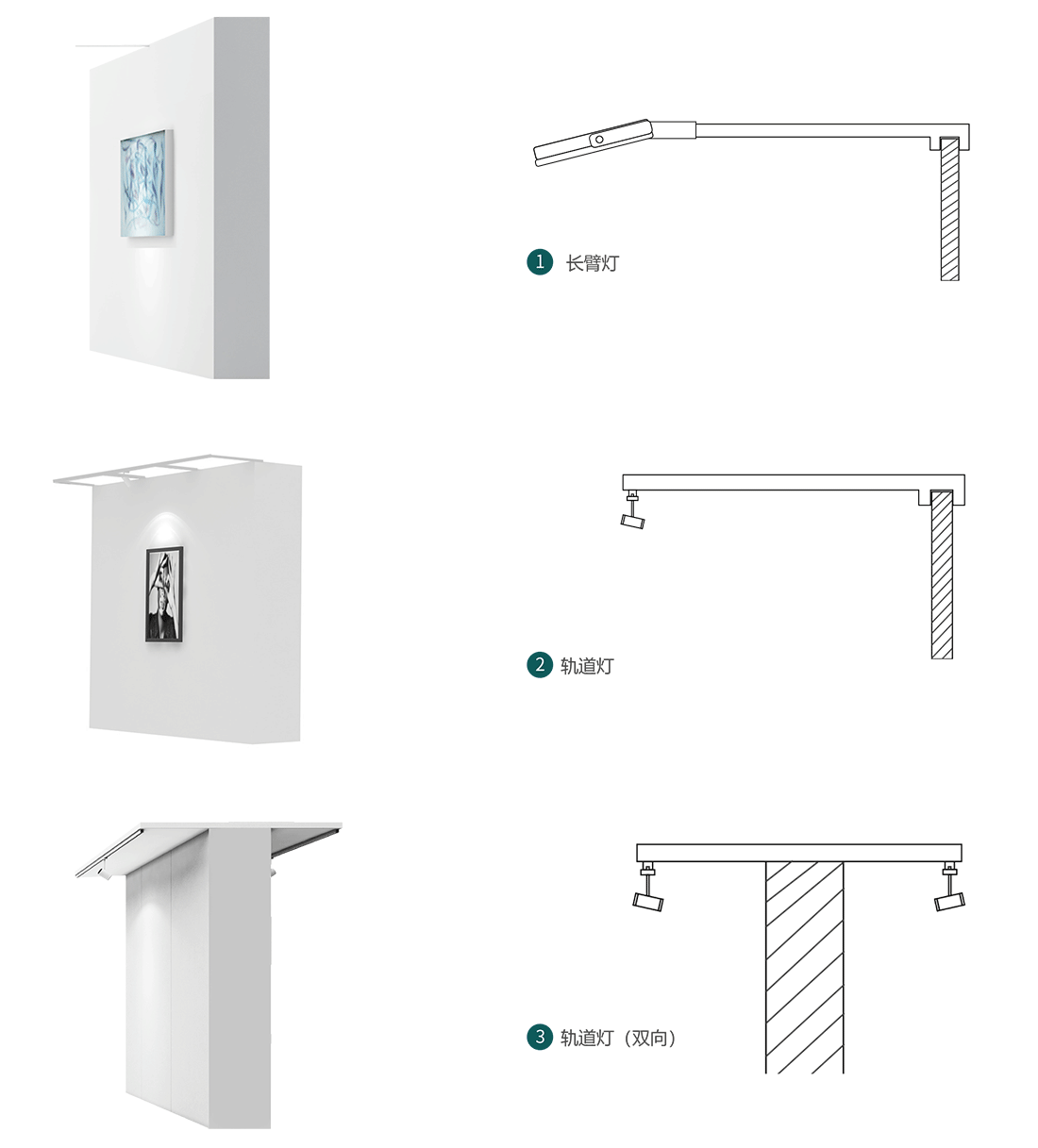 1 长臂灯

2 轨道灯

3 轨道灯（双向）