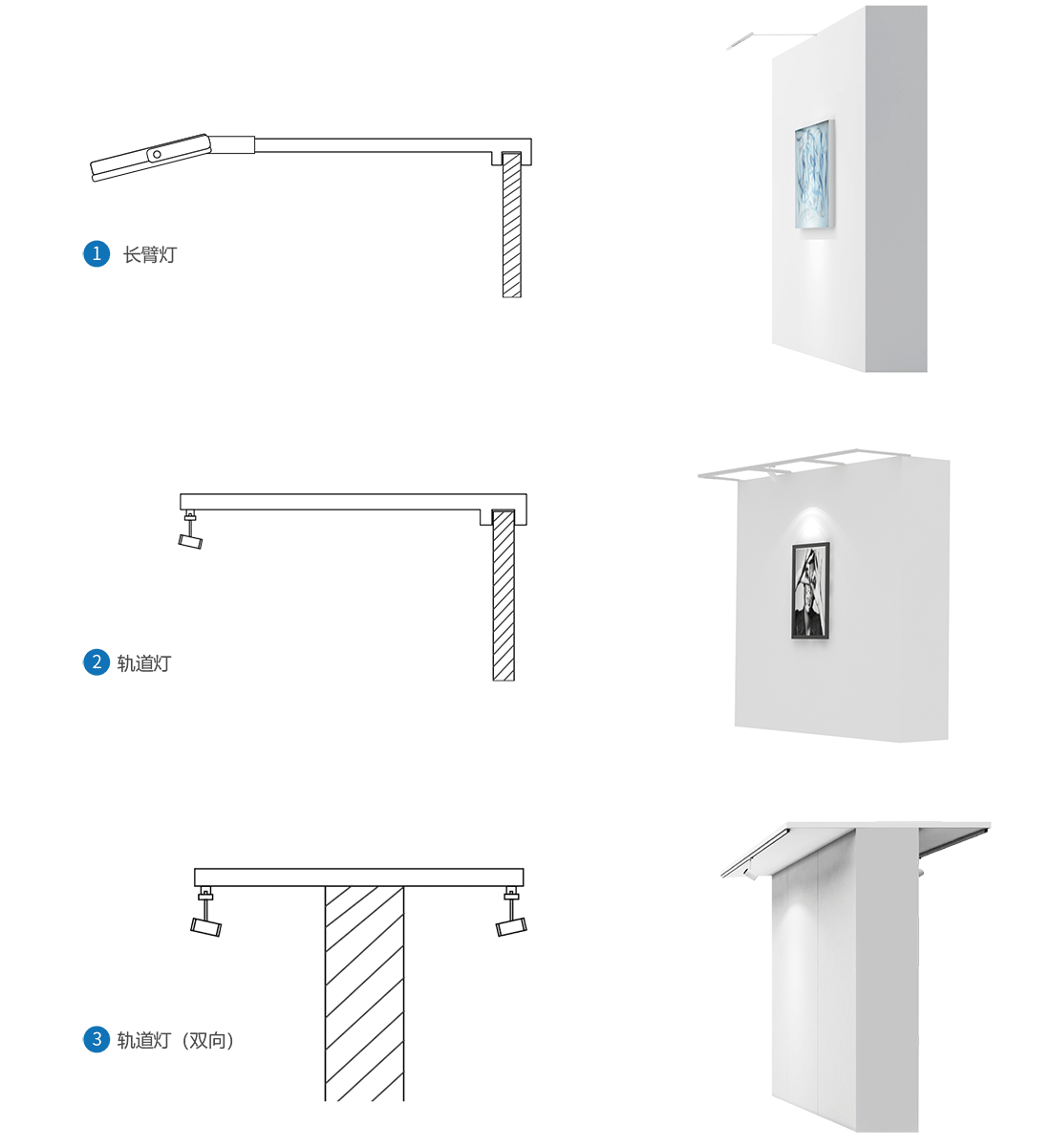 1 长臂灯

2 轨道灯

3 轨道灯（双向）